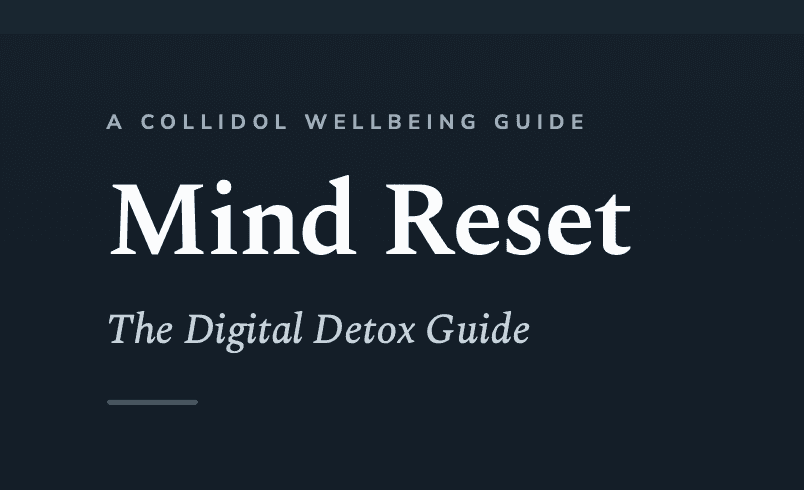 A COLLIDOL WELLBEING GUIDE

Mind Reset

The Digital Detox Guide